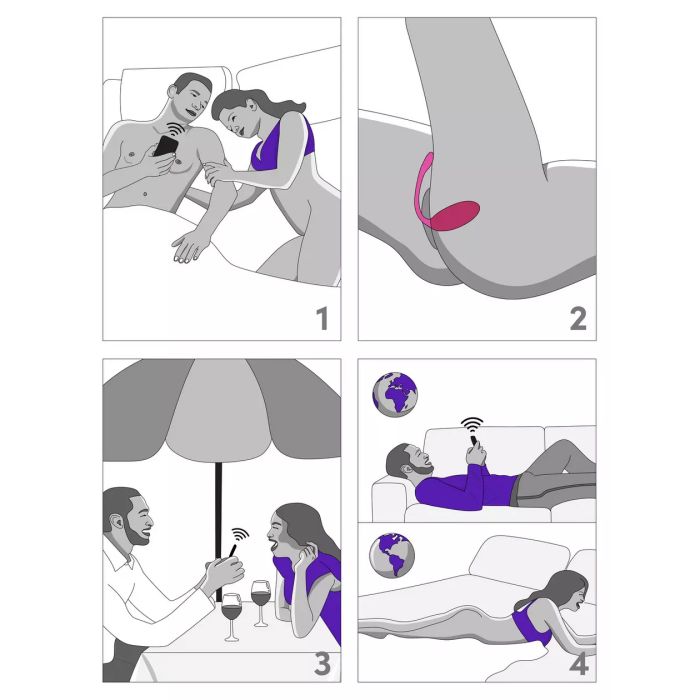 1

2

3

4