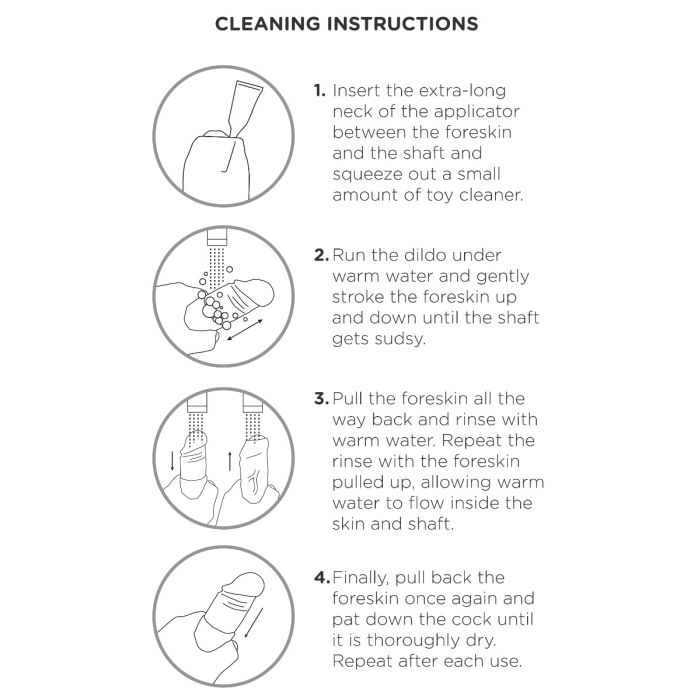 CLEANING INSTRUCTIONS

1. Insert the extra-long neck of the applicator between the foreskin and the shaft and squeeze out a small amount of toy cleaner.

2. Run the dildo under warm water and gently stroke the foreskin up and down until the shaft gets sudsy.

3. Pull the foreskin all the way back and rinse with warm water. Repeat the rinse with the foreskin pulled up, allowing warm water to flow inside the skin and shaft.

4. Finally, pull back the foreskin once again and pat down the cock until it is thoroughly dry. Repeat after each use.